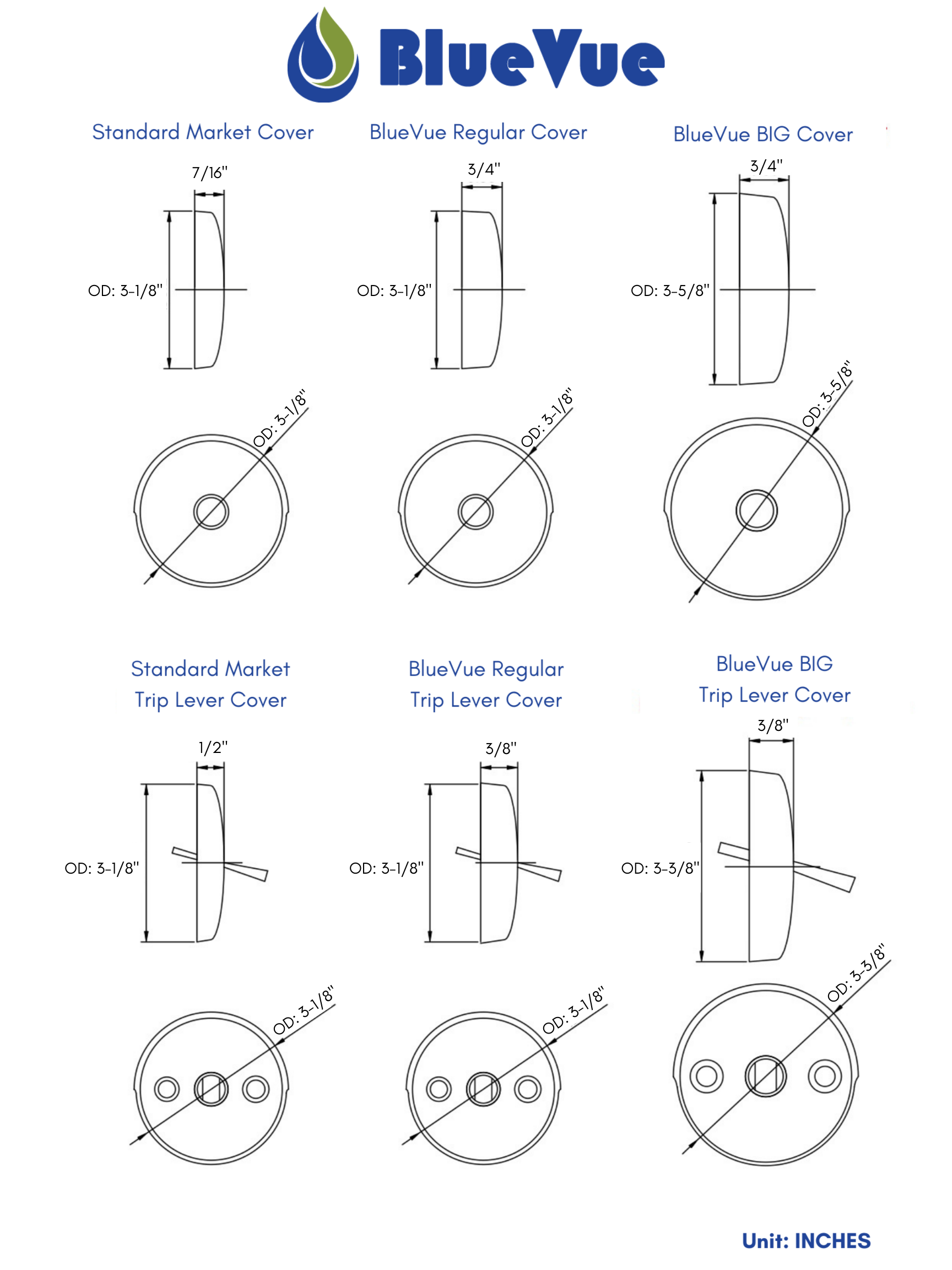 BlueVue

Standard Market Cover

7/16"

OD: 3-1/8"

OD: 3-1/8"

BlueVue Regular Cover

3/4"

OD: 3-1/8"

OD: 3-1/8"

BlueVue BIG Cover

3/4"

OD: 3-5/8"

OD: 3-5/8"

Standard Market Trip Lever Cover

1/2"

OD: 3-1/8"

OD: 3-1/8"

BlueVue Regular Trip Lever Cover

3/8"

OD: 3-1/8"

OD: 3-1/8"

BlueVue BIG Trip Lever Cover

3/8"

OD: 3-3/8"

OD: 3-3/8"

Unit: INCHES