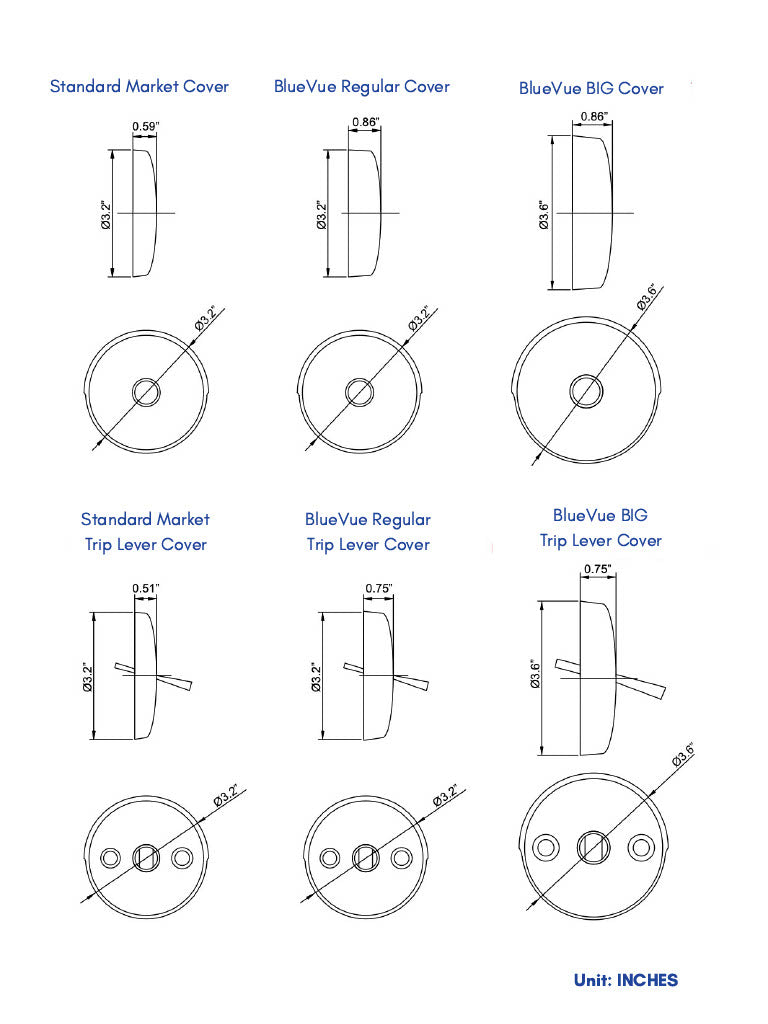 Standard Market Cover

0.59"

Ø3.2"

Ø3.2"

BlueVue Regular Cover

0.86"

Ø3.2"

Ø3.2"

BlueVue BIG Cover

0.86"

Ø3.6"

Ø3.6"

Standard Market Trip Lever Cover

0.51"

Ø3.2"

Ø3.2"

BlueVue Regular Trip Lever Cover

0.75"

Ø3.2"

Ø3.2"

BlueVue BIG Trip Lever Cover

0.75"

Ø3.6"

Ø3.6"

Unit: INCHES